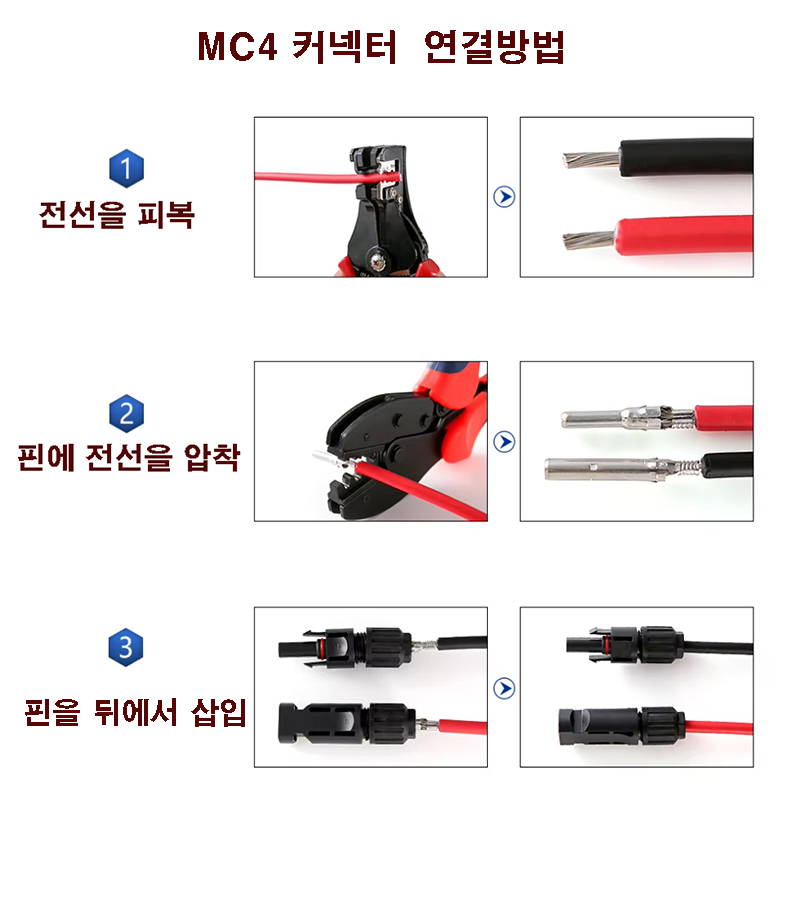 MC4 커넥터 연결방법

1
전선을 피복

2
핀에 전선을 압착

3
핀을 뒤에서 삽입